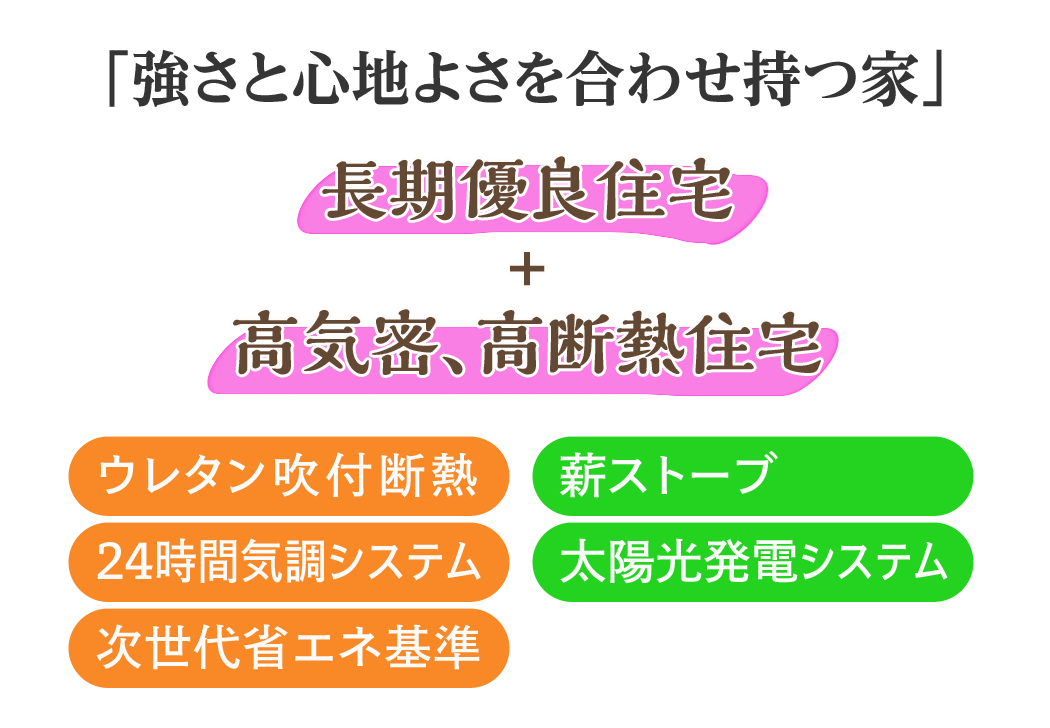 「強さと心地よさを合わせ持つ家」

長期優良住宅
+
高気密、高断熱住宅

ウレタン吹付断熱

24時間気調システム

次世代省エネ基準

薪ストーブ

太陽光発電システム